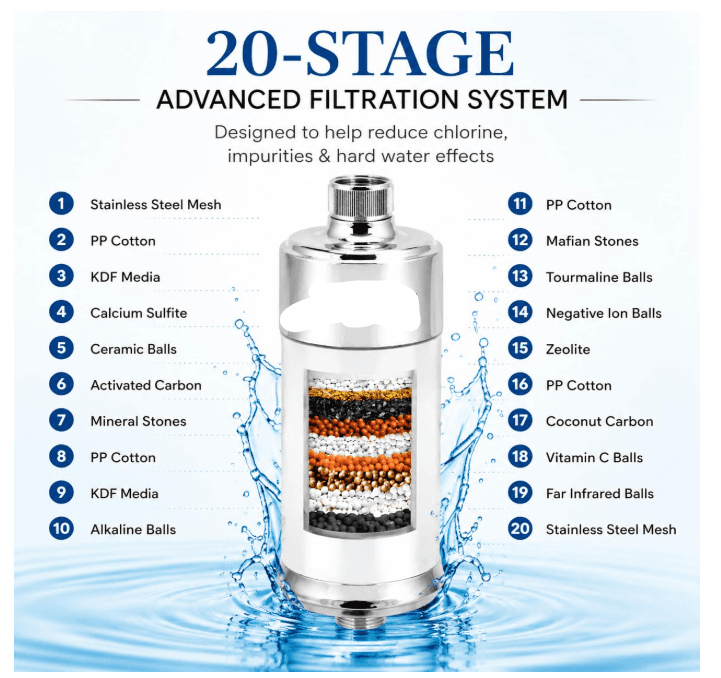 20-STAGE

ADVANCED FILTRATION SYSTEM

Designed to help reduce chlorine, impurities & hard water effects

1 Stainless Steel Mesh
2 PP Cotton
3 KDF Media
4 Calcium Sulfite
5 Ceramic Balls
6 Activated Carbon
7 Mineral Stones
8 PP Cotton
9 KDF Media
10 Alkaline Balls

11 PP Cotton
12 Mafian Stones
13 Tourmaline Balls
14 Negative Ion Balls
15 Zeolite
16 PP Cotton
17 Coconut Carbon
18 Vitamin C Balls
19 Far Infrared Balls
20 Stainless Steel Mesh